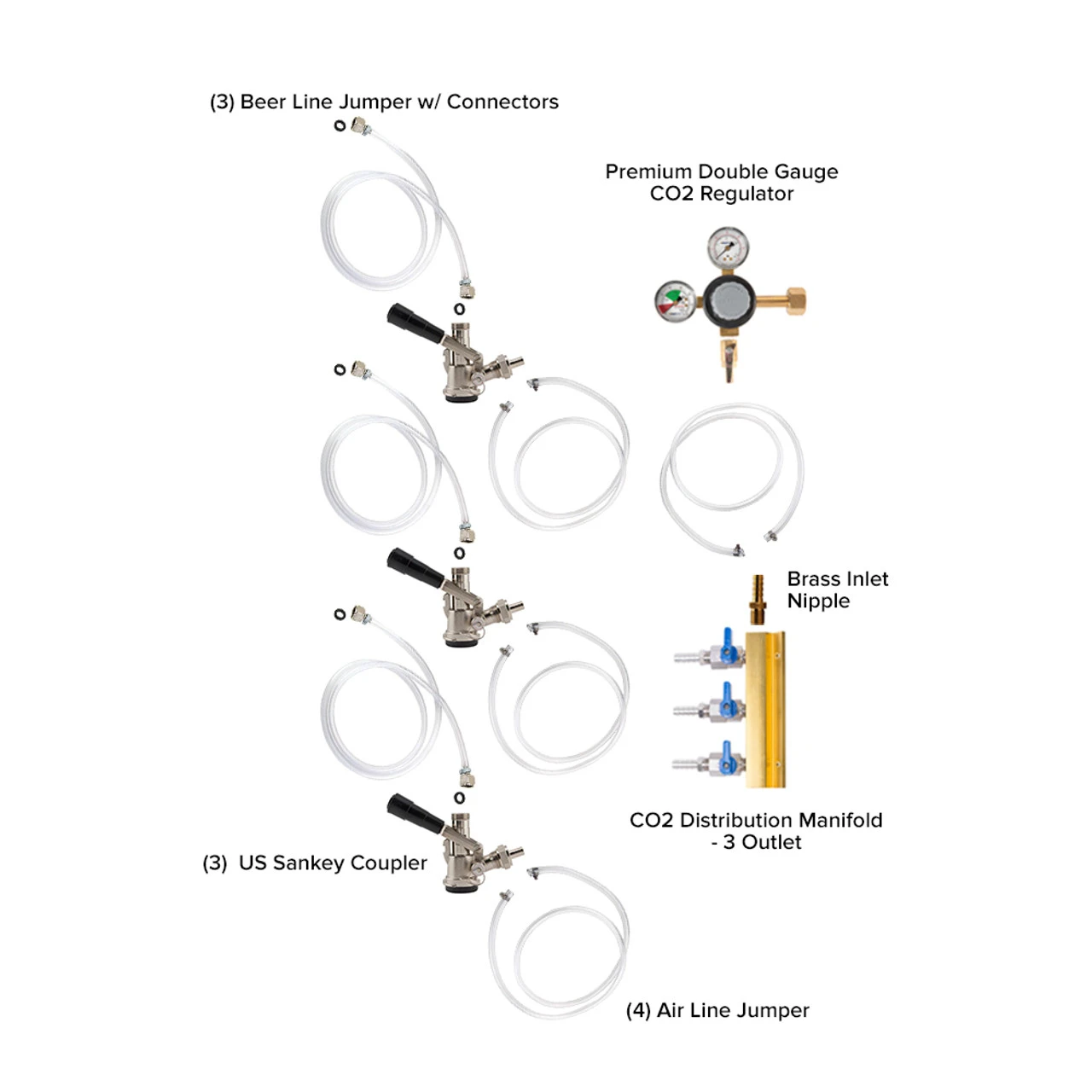 (3) Beer Line Jumper w/ Connectors

Premium Double Gauge CO2 Regulator

Brass Inlet Nipple

CO2 Distribution Manifold - 3 Outlet

(3) US Sankey Coupler

(4) Air Line Jumper