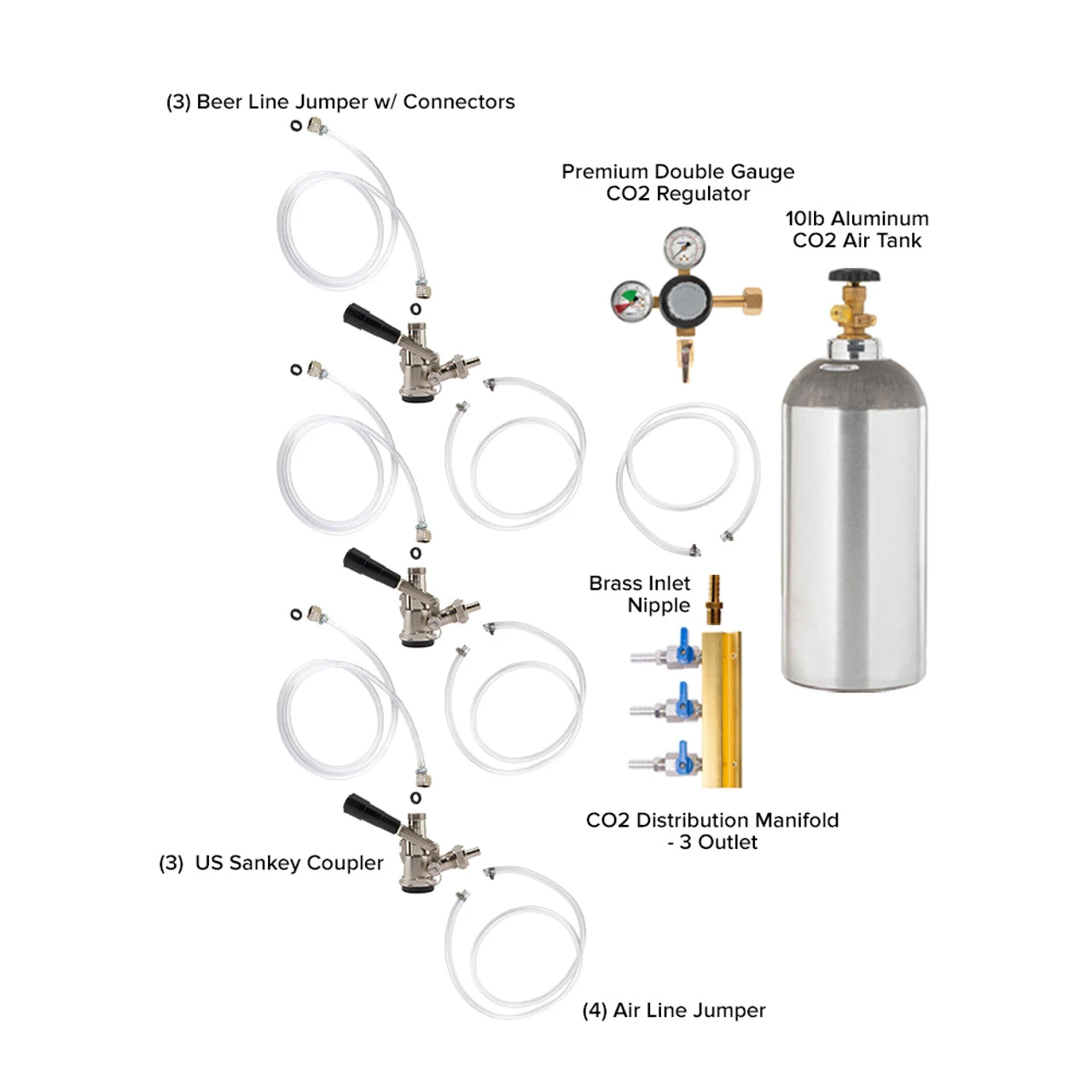 (3) Beer Line Jumper w/ Connectors

Premium Double Gauge CO2 Regulator

10lb Aluminum CO2 Air Tank

Brass Inlet Nipple

CO2 Distribution Manifold - 3 Outlet

(3) US Sankey Coupler

(4) Air Line Jumper