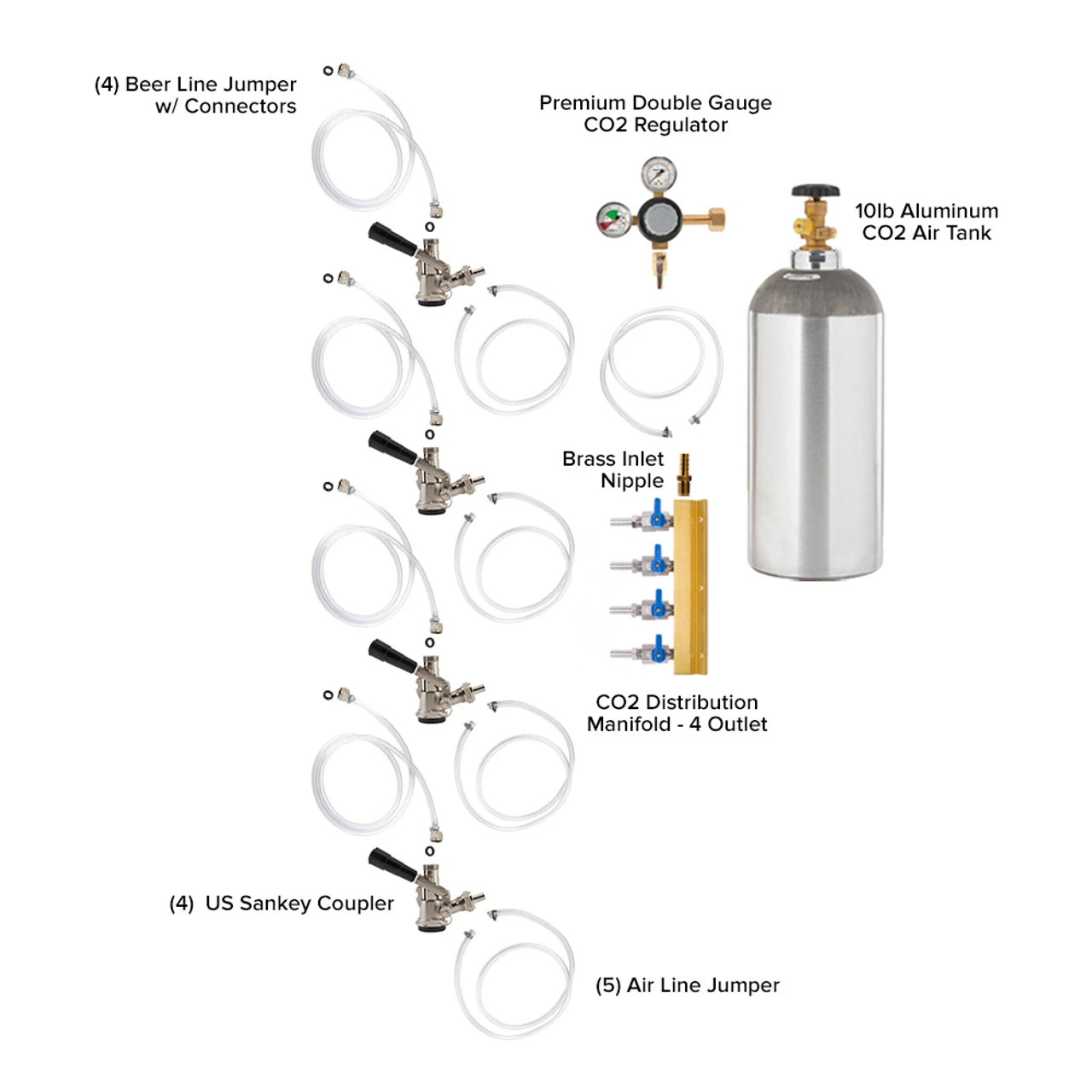 (4) Beer Line Jumper w/ Connectors

Premium Double Gauge CO2 Regulator

10lb Aluminum CO2 Air Tank

Brass Inlet Nipple

CO2 Distribution Manifold - 4 Outlet

(4) US Sankey Coupler

(5) Air Line Jumper